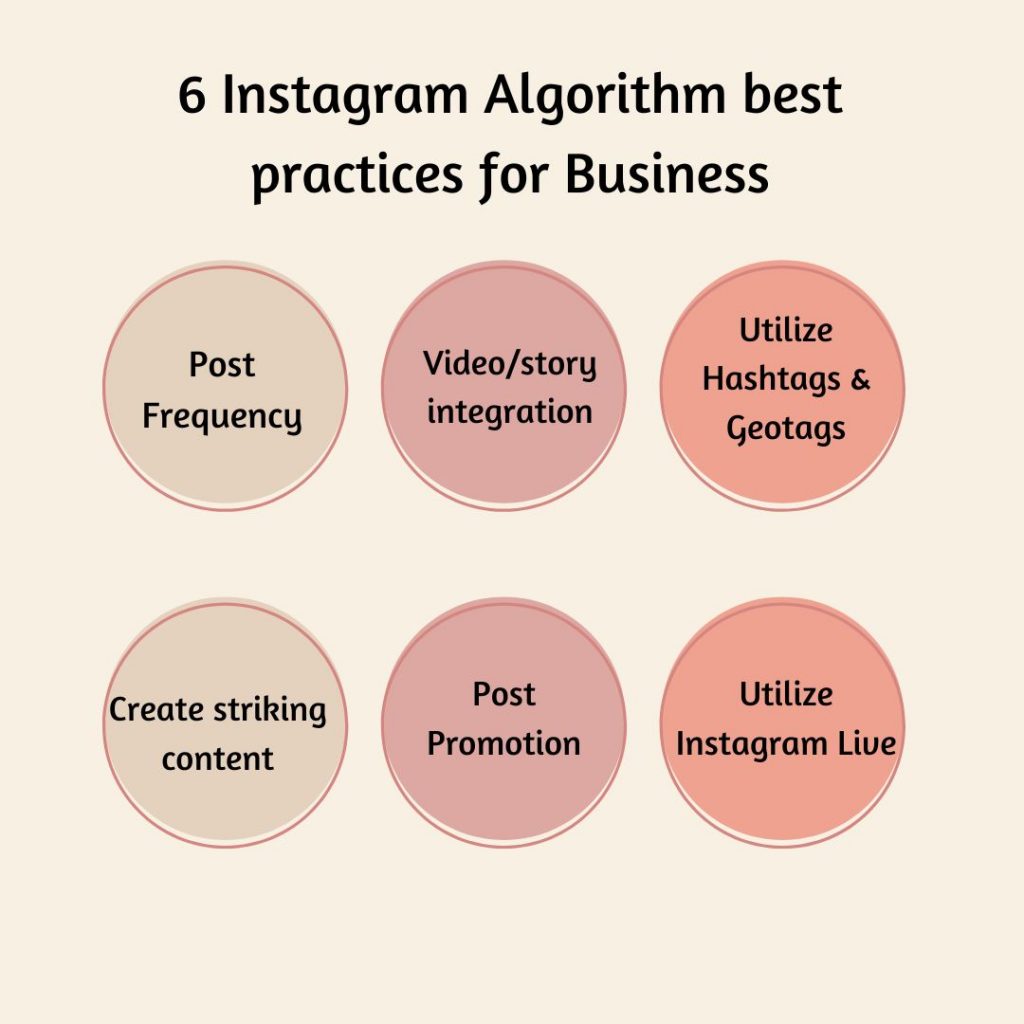 6 Instagram Algorithm best practices for Business

Post Frequency

Video/story integration

Utilize Hashtags & Geotags

Create striking content

Post Promotion

Utilize Instagram Live